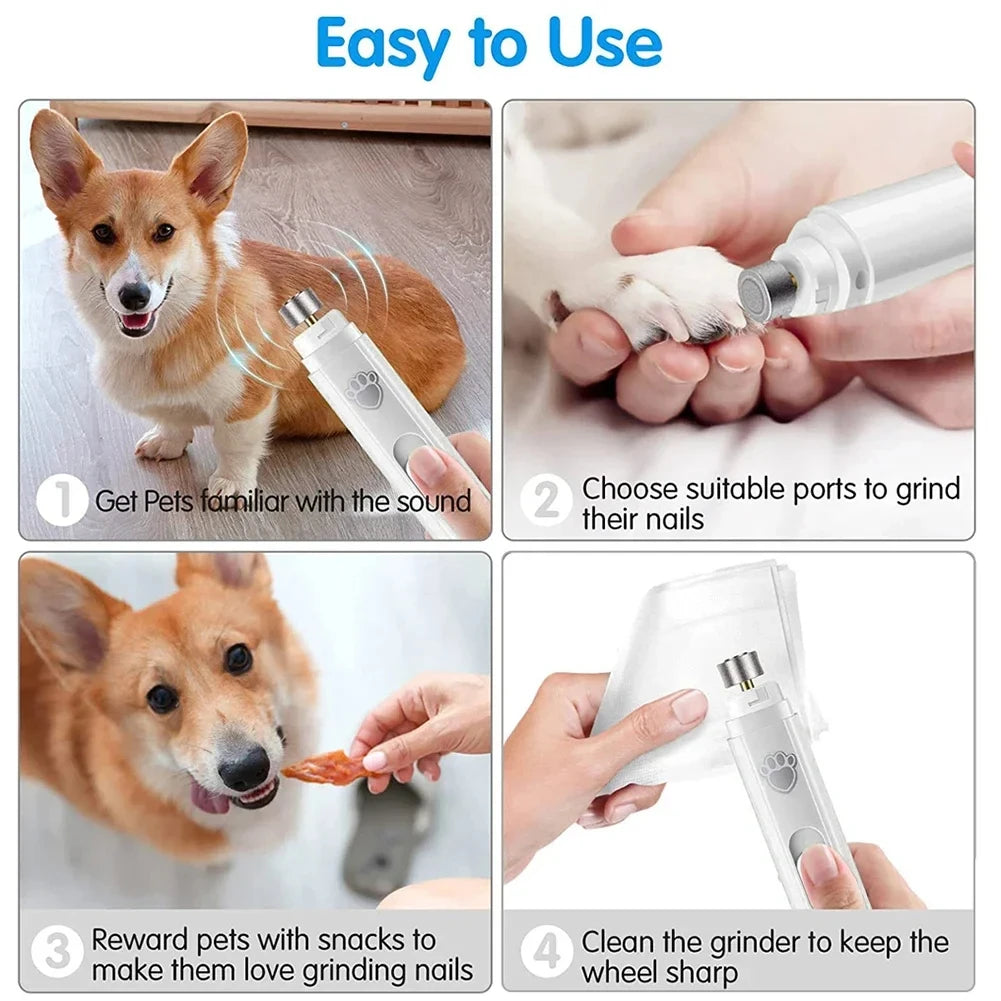 Easy to Use

1 Get Pets familiar with the sound

2 Choose suitable ports to grind their nails

3 Reward pets with snacks to make them love grinding nails

4 Clean the grinder to keep the wheel sharp