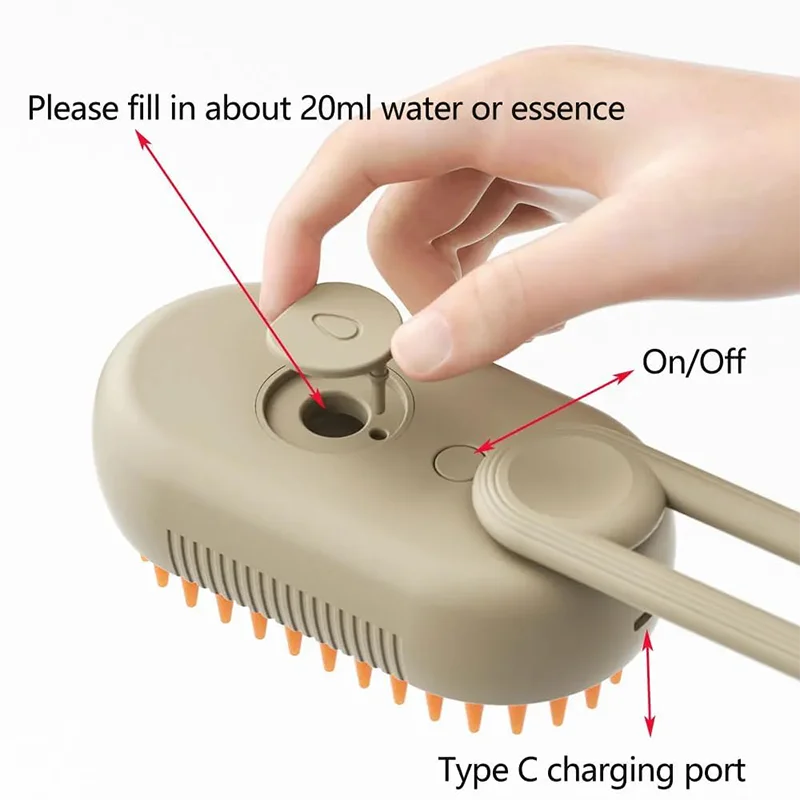 Please fill in about 20ml water or essence

On/Off

Type C charging port